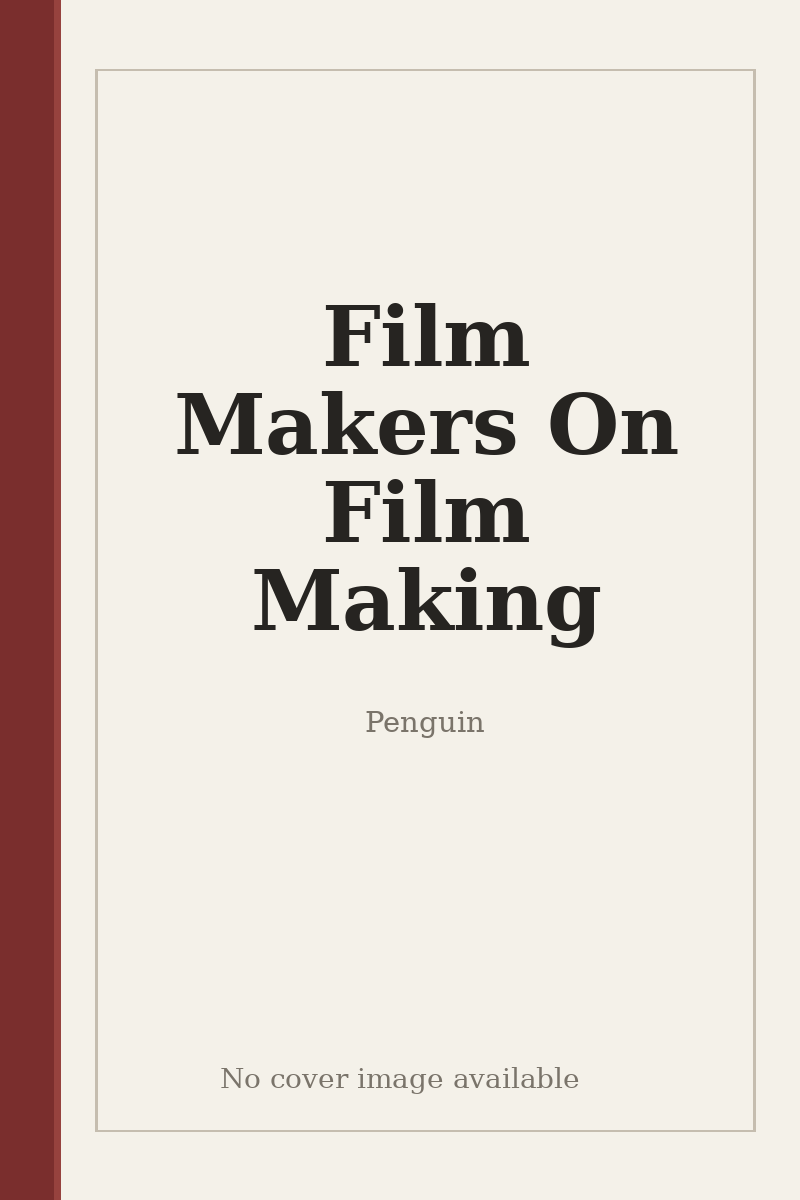 Film Makers On Film Making

Penguin

No cover image available