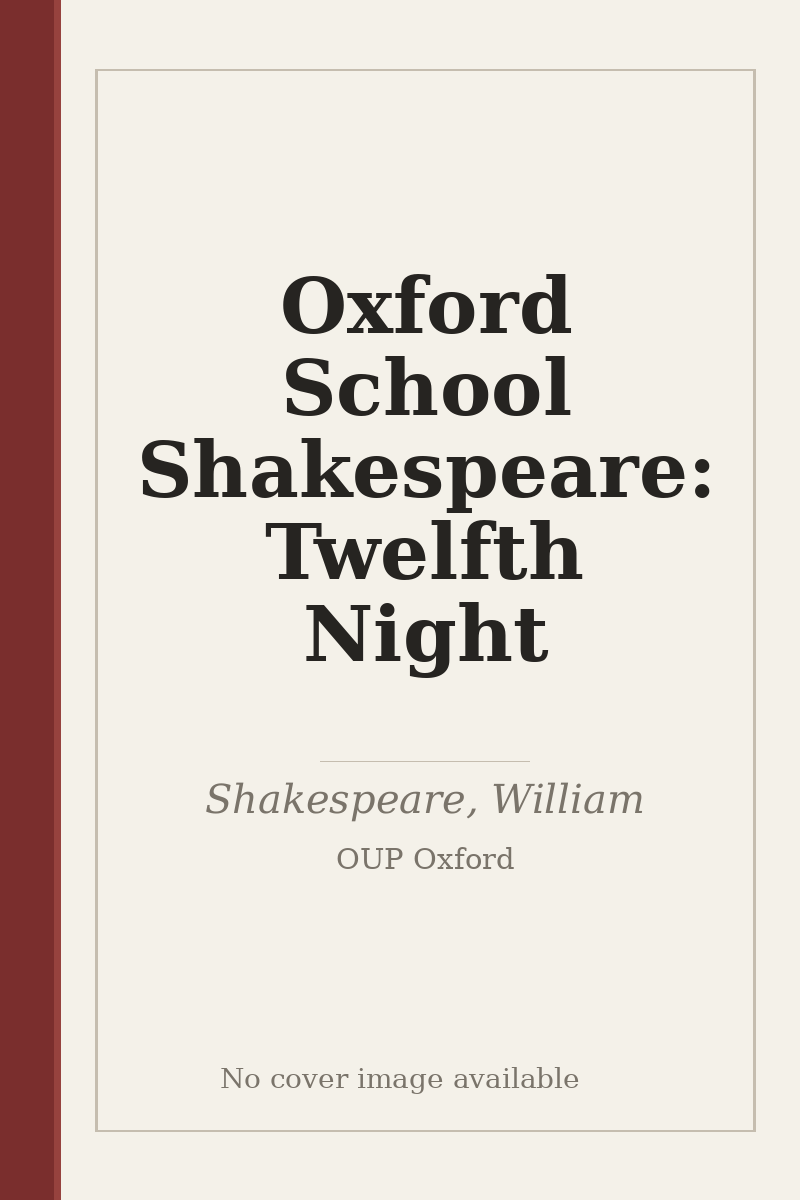 Oxford School Shakespeare: Twelfth Night

Shakespeare, William

OUP Oxford

No cover image available