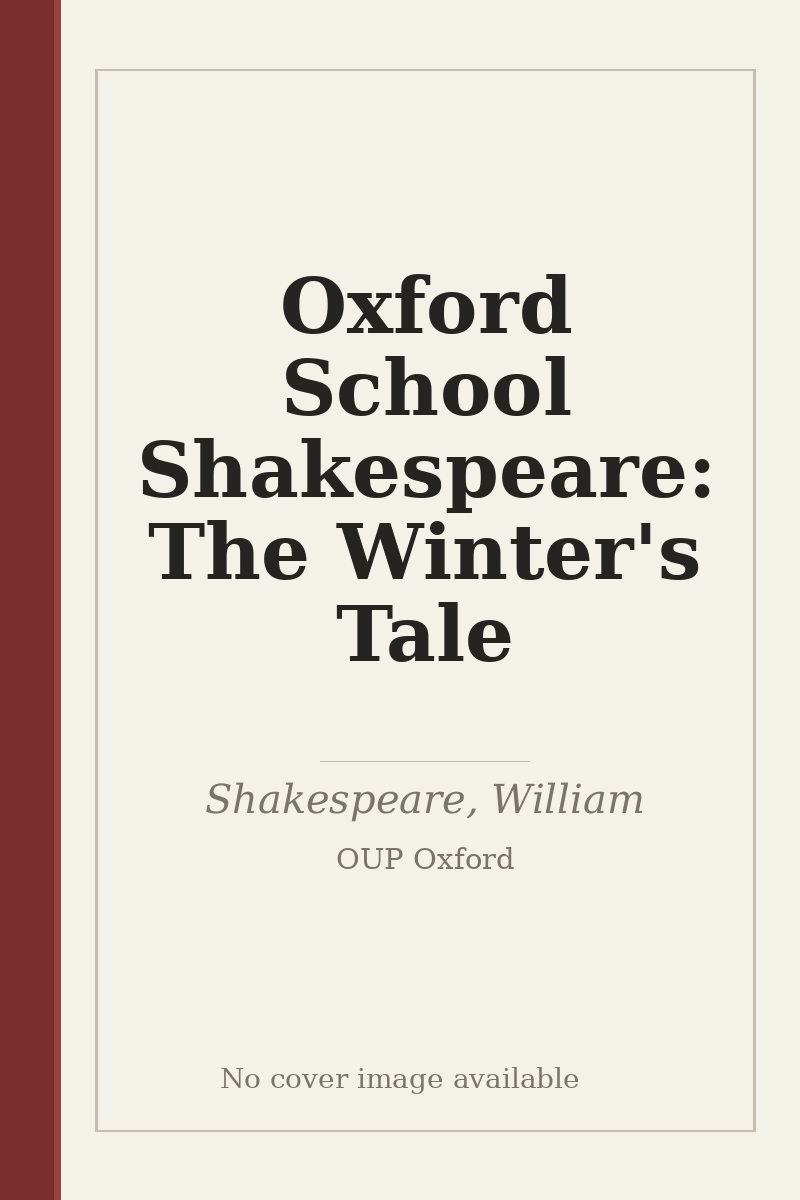 Oxford School Shakespeare: The Winter's Tale

Shakespeare, William

OUP Oxford

No cover image available