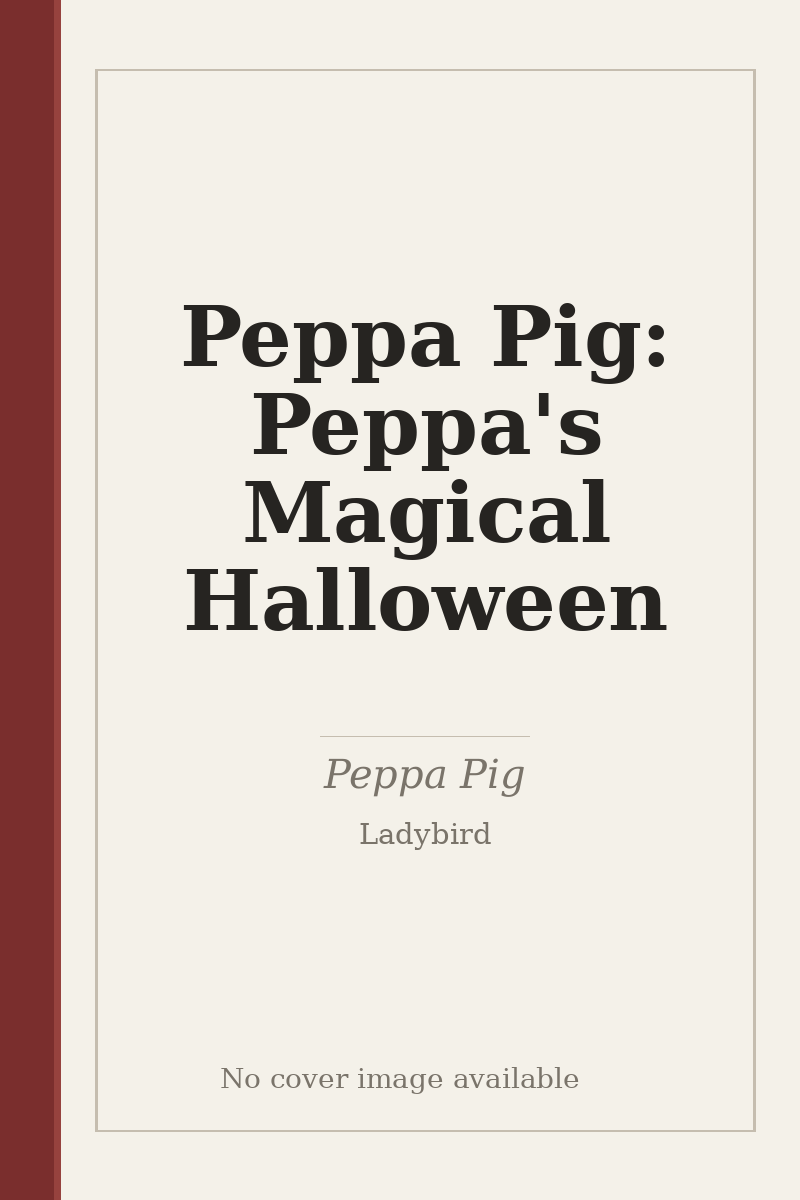 Peppa Pig: Peppa's Magical Halloween

Peppa Pig

Ladybird

No cover image available